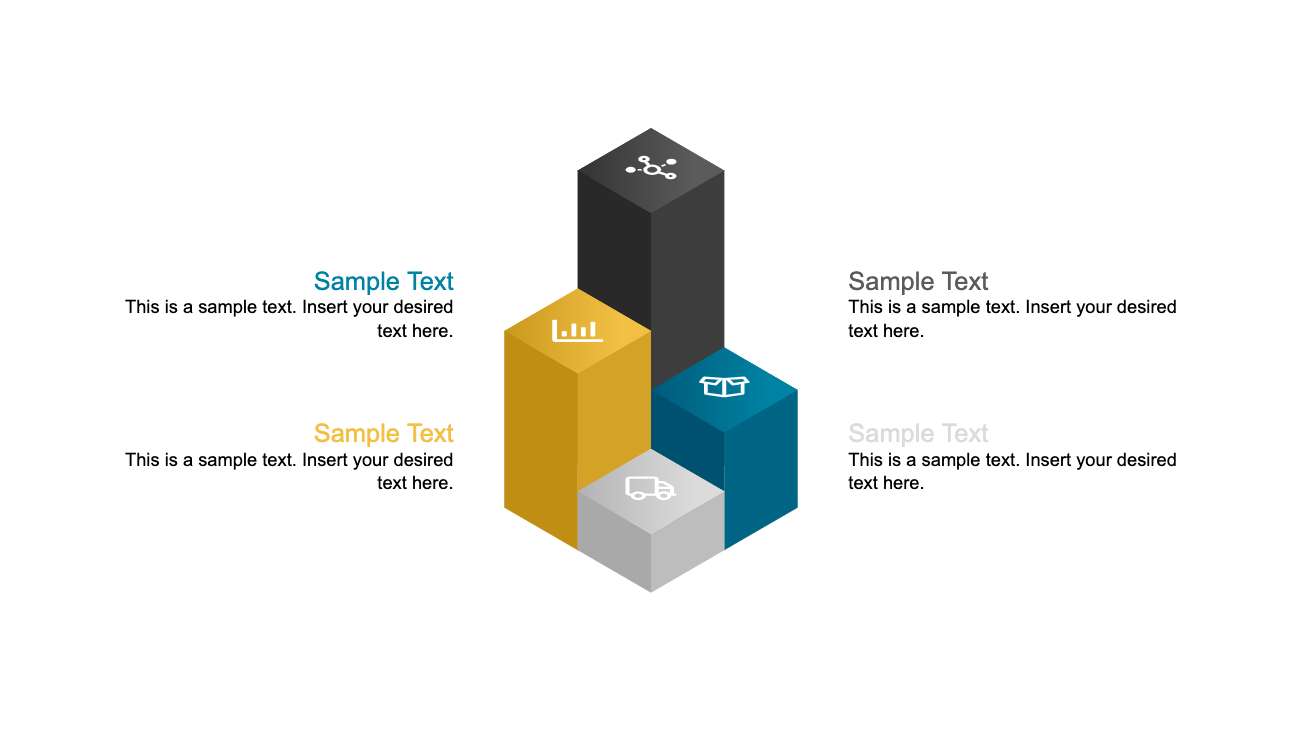 Sample Text
This is a sample text. Insert your desired text here.

Sample Text
This is a sample text. Insert your desired text here.

Sample Text
This is a sample text. Insert your desired text here.

Sample Text
This is a sample text. Insert your desired text here.